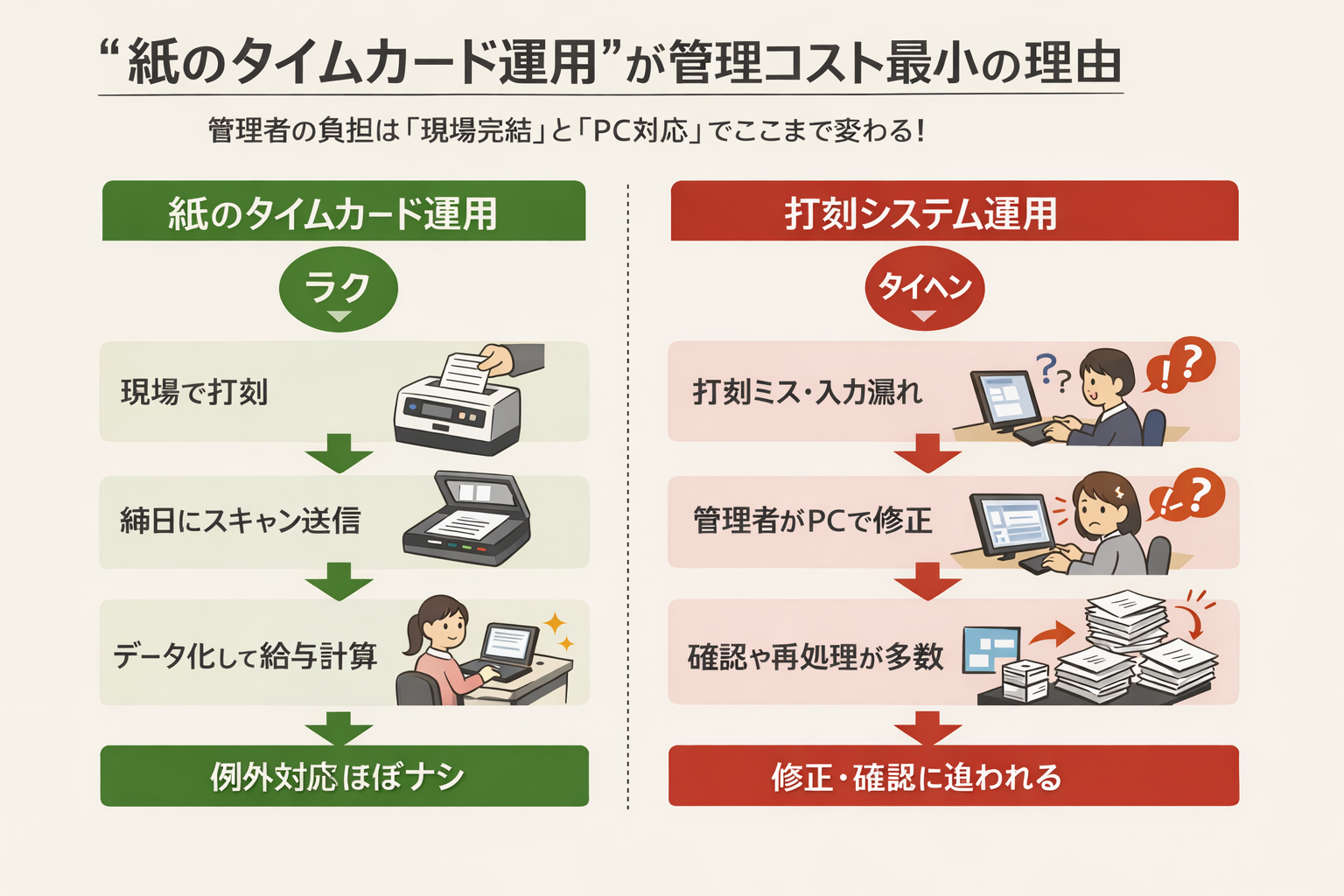 “紙のタイムカード運用”が管理コスト最小の理由

管理者の負担は「現場完結」と「PC対応」でここまで変わる!

紙のタイムカード運用

ラク

現場で打刻

締日にスキャン送信

データ化して給与計算

例外対応ほぼナシ

打刻システム運用

タイヘン

打刻ミス・入力漏れ

??

!?

管理者がPCで修正

!?

確認や再処理が多数

修正・確認に追われる